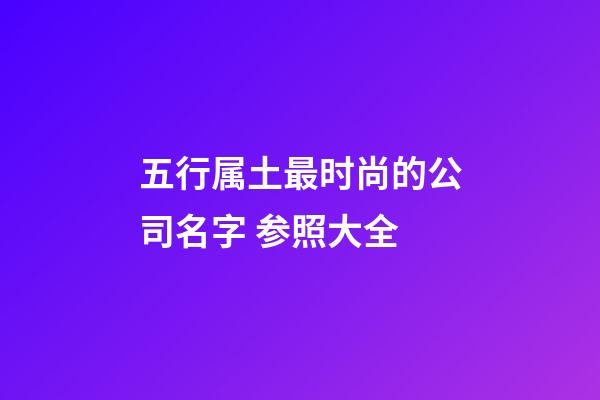 五行属土最时尚的公司名字 参照大全